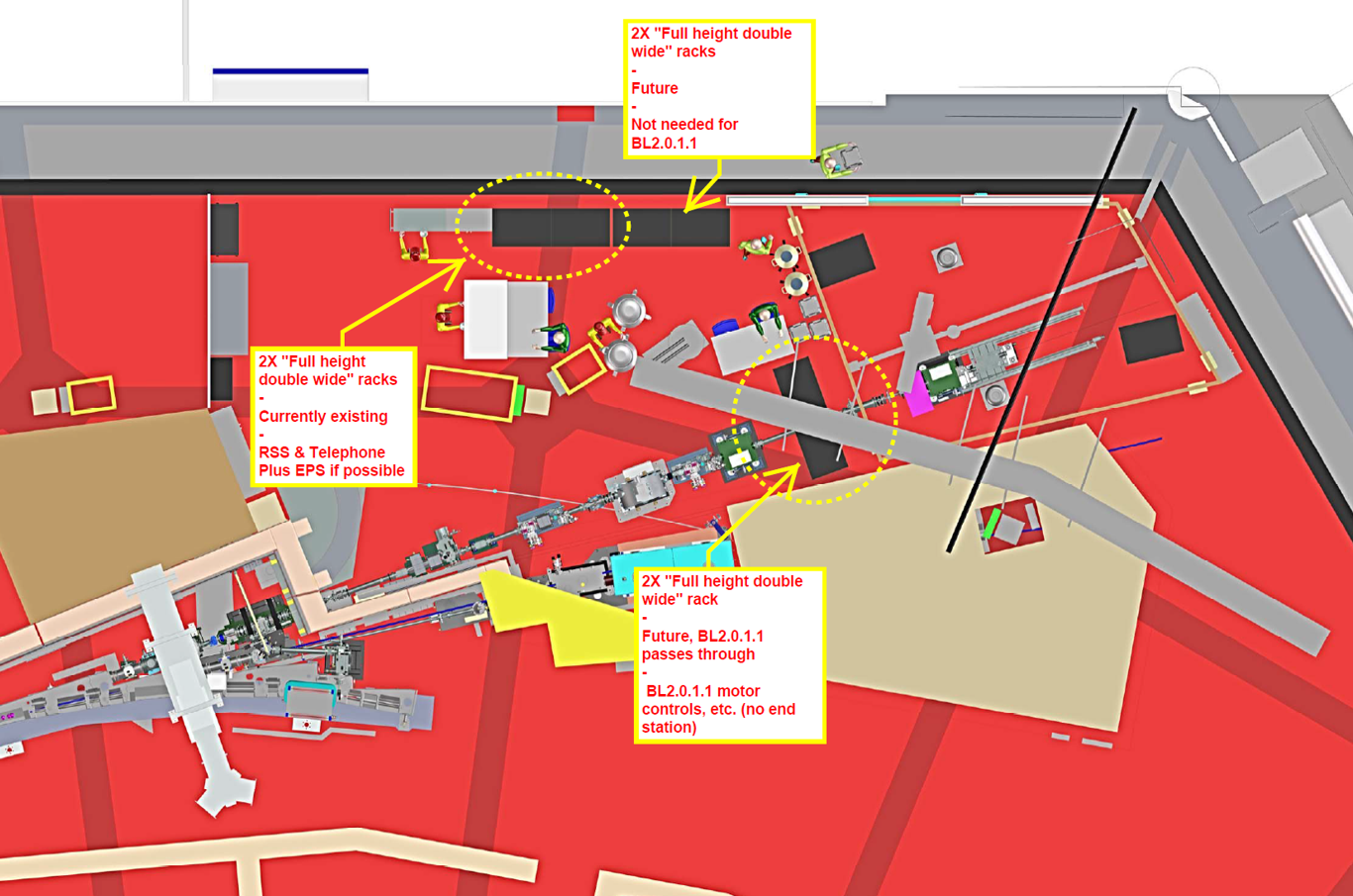 2X "Full height double wide" racks
-
Future
-
Not needed for BL2.0.1.1

2X "Full height double wide" racks
-
Currently existing
-
RSS & Telephone Plus EPS if possible

2X "Full height double wide" rack
-
Future, BL2.0.1.1 passes through
-
BL2.0.1.1 motor controls, etc. (no end station)